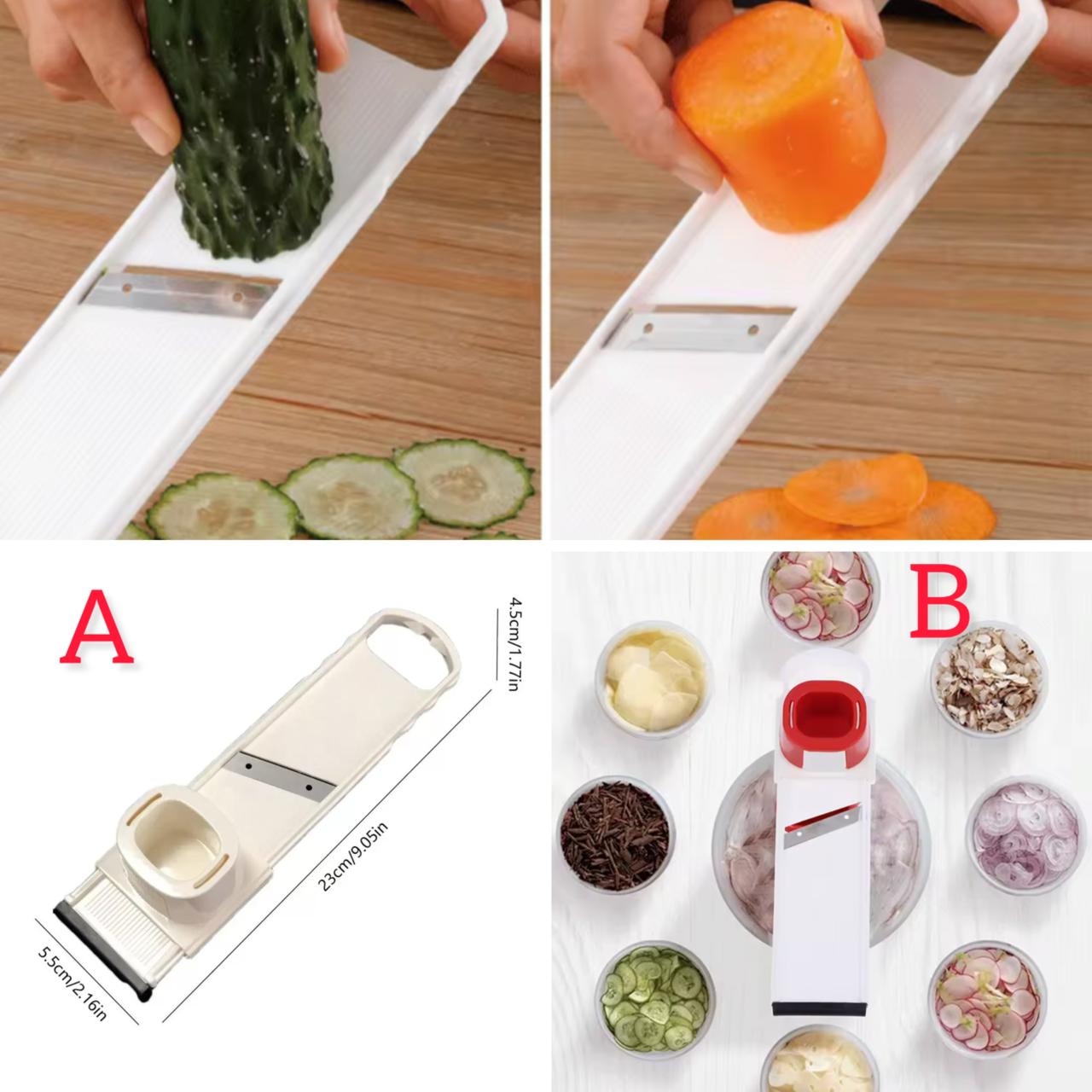 A

4.5cm/1.77in

23cm/9.05in

5.5cm/2.16in

B