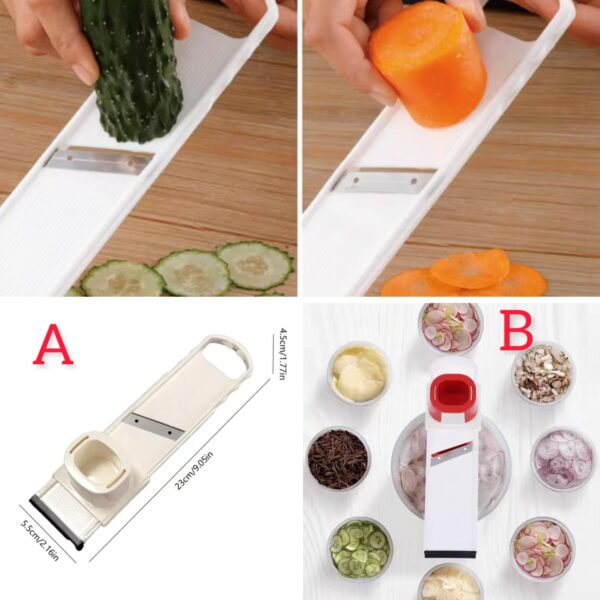 A

4.5cm/1.77in

23cm/9.05in

5.5cm/2.16in

B